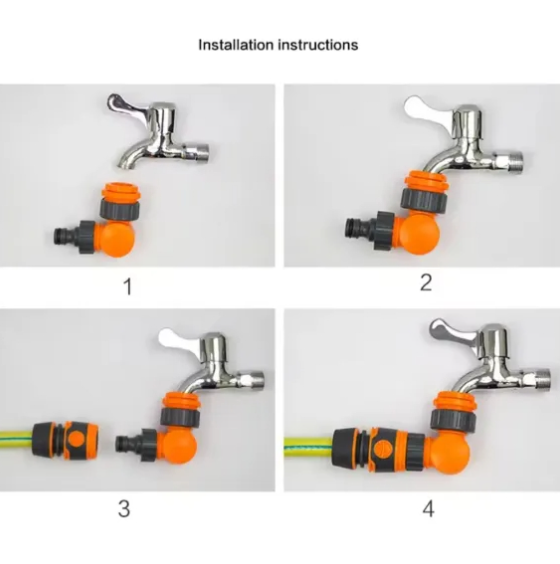 Installation instructions

1

2

3

4