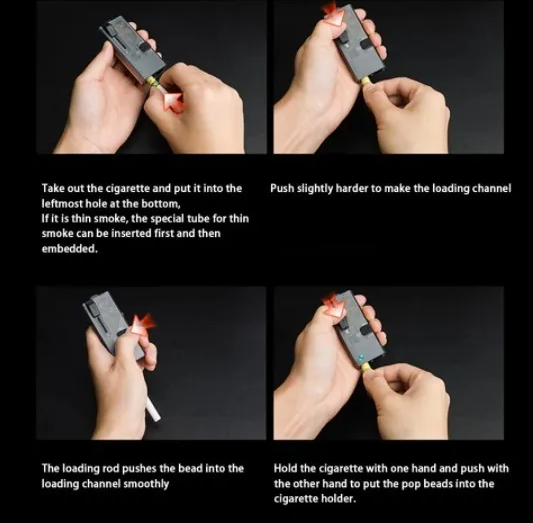 Take out the cigarette and put it into the leftmost hole at the bottom,
If it is thin smoke, the special tube for thin smoke can be inserted first and then embedded.

Push slightly harder to make the loading channel

The loading rod pushes the bead into the loading channel smoothly

Hold the cigarette with one hand and push with the other hand to put the pop beads into the cigarette holder.