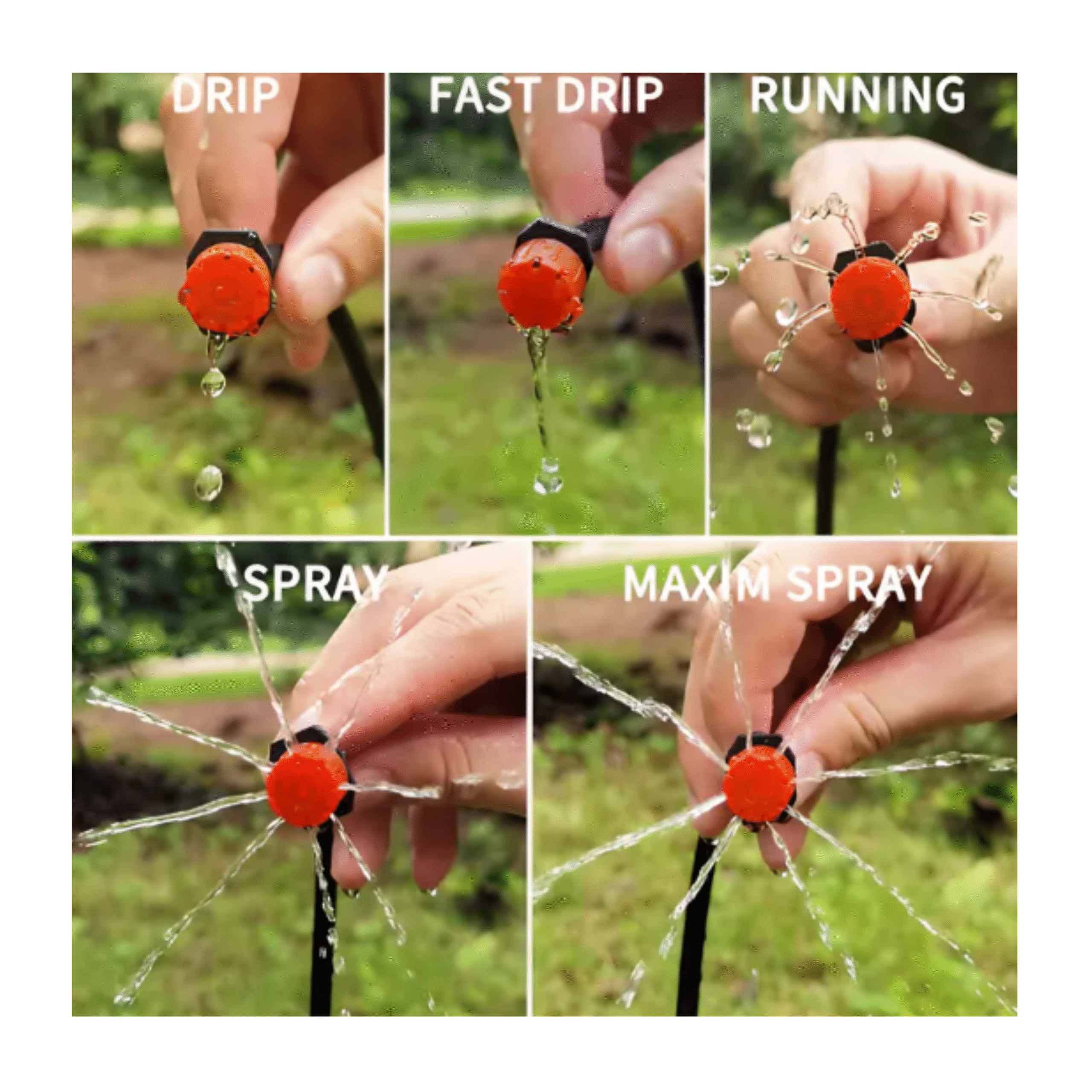 DRIP

FAST DRIP

RUNNING

SPRAY

MAXIM SPRAY