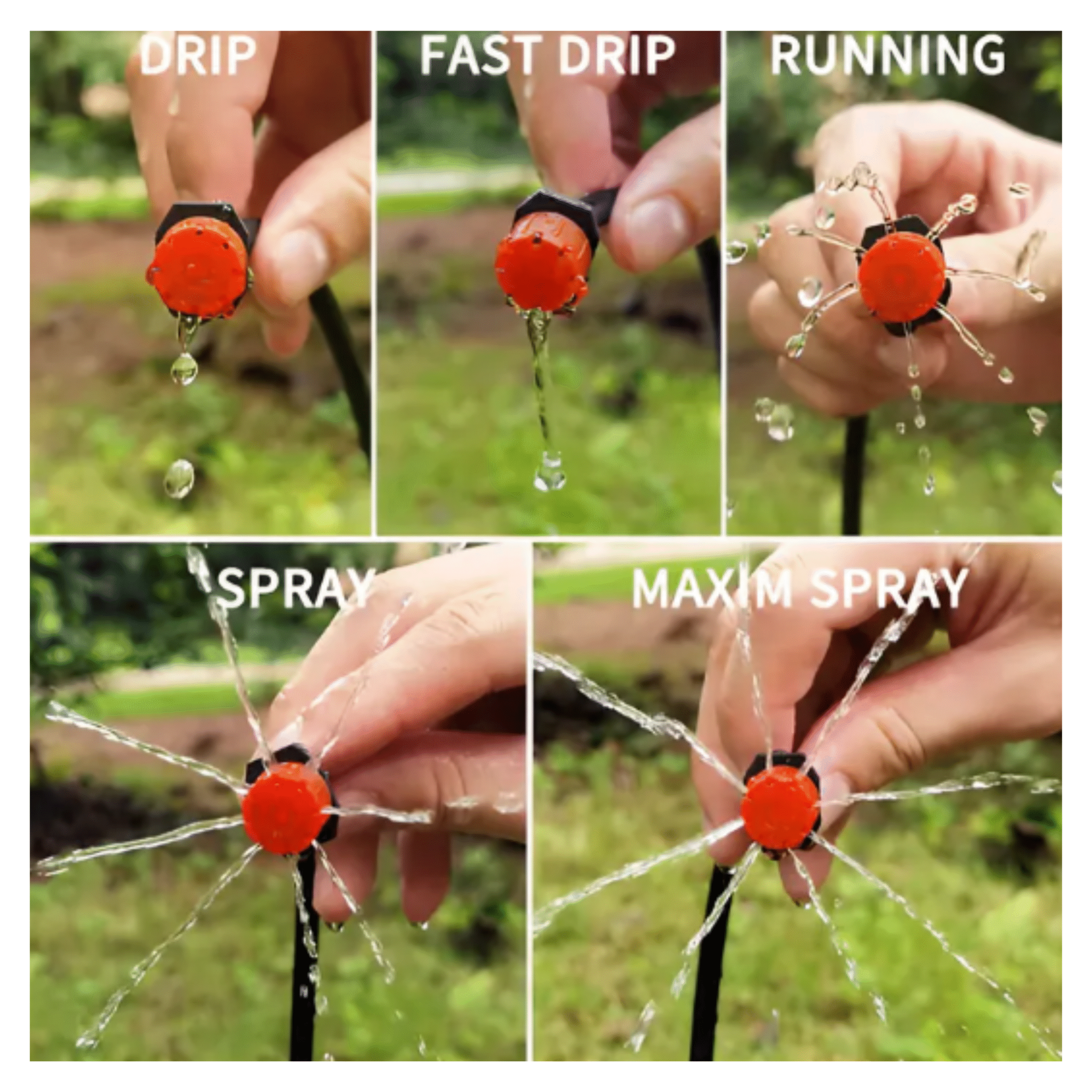 DRIP

FAST DRIP

RUNNING

SPRAY

MAXIM SPRAY